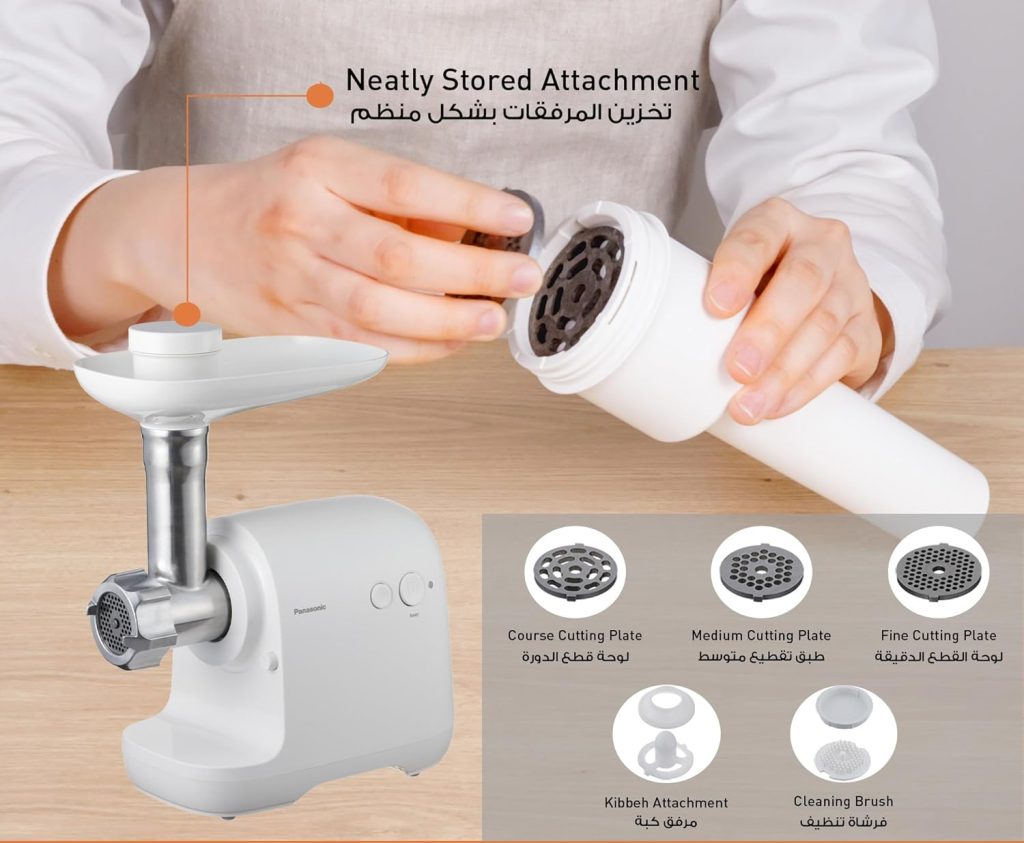 Neatly Stored Attachment
تخزين المرفقات بشكل منظم

Panasonic

Course Cutting Plate
لوحة قطع الدورة

Medium Cutting Plate
طبق تقطيع متوسط

Fine Cutting Plate
لوحة القطع الدقيقة

Kibbeh Attachment
مرفق كبة

Cleaning Brush
فرشاة تنظيف